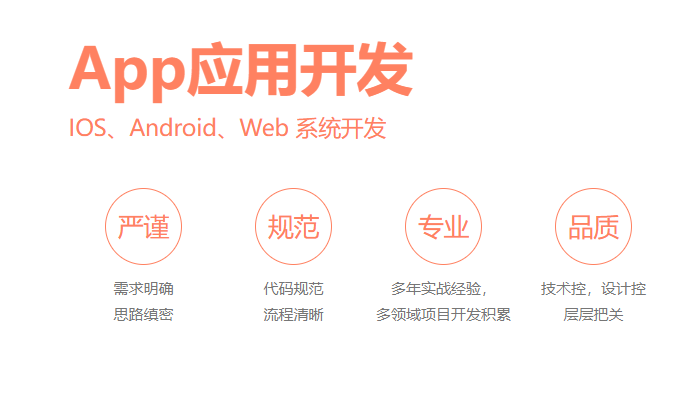 App应用开发

IOS、Android、Web 系统开发

严谨

需求明确
思路缜密

规范

代码规范
流程清晰

专业

多年实战经验，
多领域项目开发积累

品质

技术控，设计控
层层把关